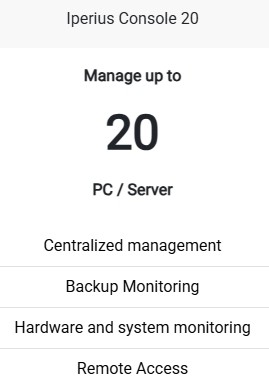 Iperius Console 20

Manage up to

20

PC / Server

Centralized management

Backup Monitoring

Hardware and system monitoring

Remote Access